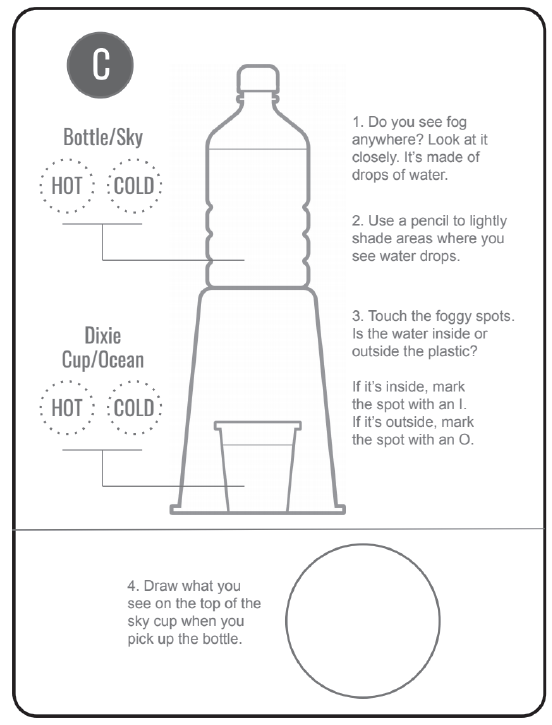 C

Bottle/Sky

HOT COLD

Dixie Cup/Ocean

HOT COLD

1. Do you see fog anywhere? Look at it closely. It's made of drops of water.

2. Use a pencil to lightly shade areas where you see water drops.

3. Touch the foggy spots. Is the water inside or outside the plastic?

If it's inside, mark the spot with an I. If it's outside, mark the spot with an O.

4. Draw what you see on the top of the sky cup when you pick up the bottle.